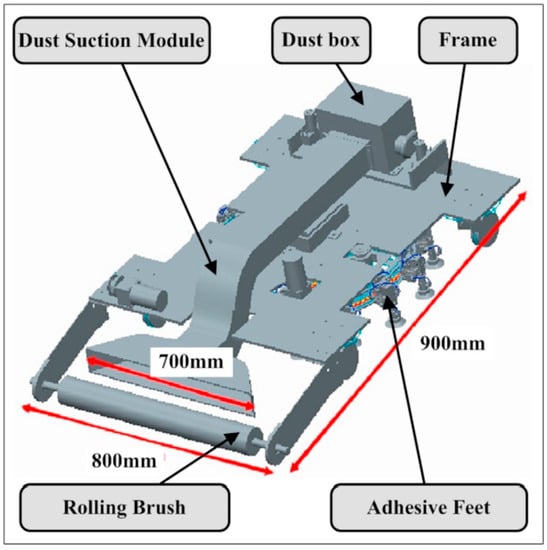 Dust Suction Module

Dust box

Frame

700mm

900mm

800mm

Rolling Brush

Adhesive Feet