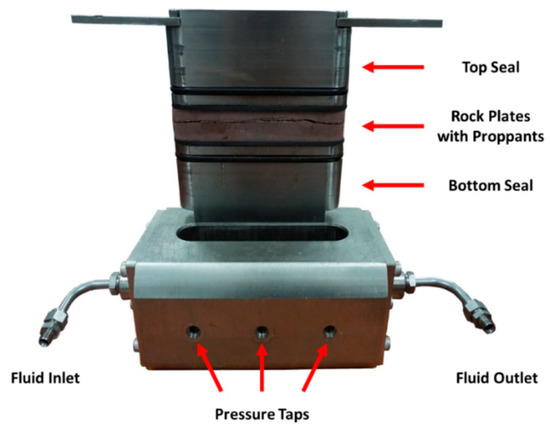 Top Seal

Rock Plates with Proppants

Bottom Seal

Fluid Inlet

Fluid Outlet

Pressure Taps