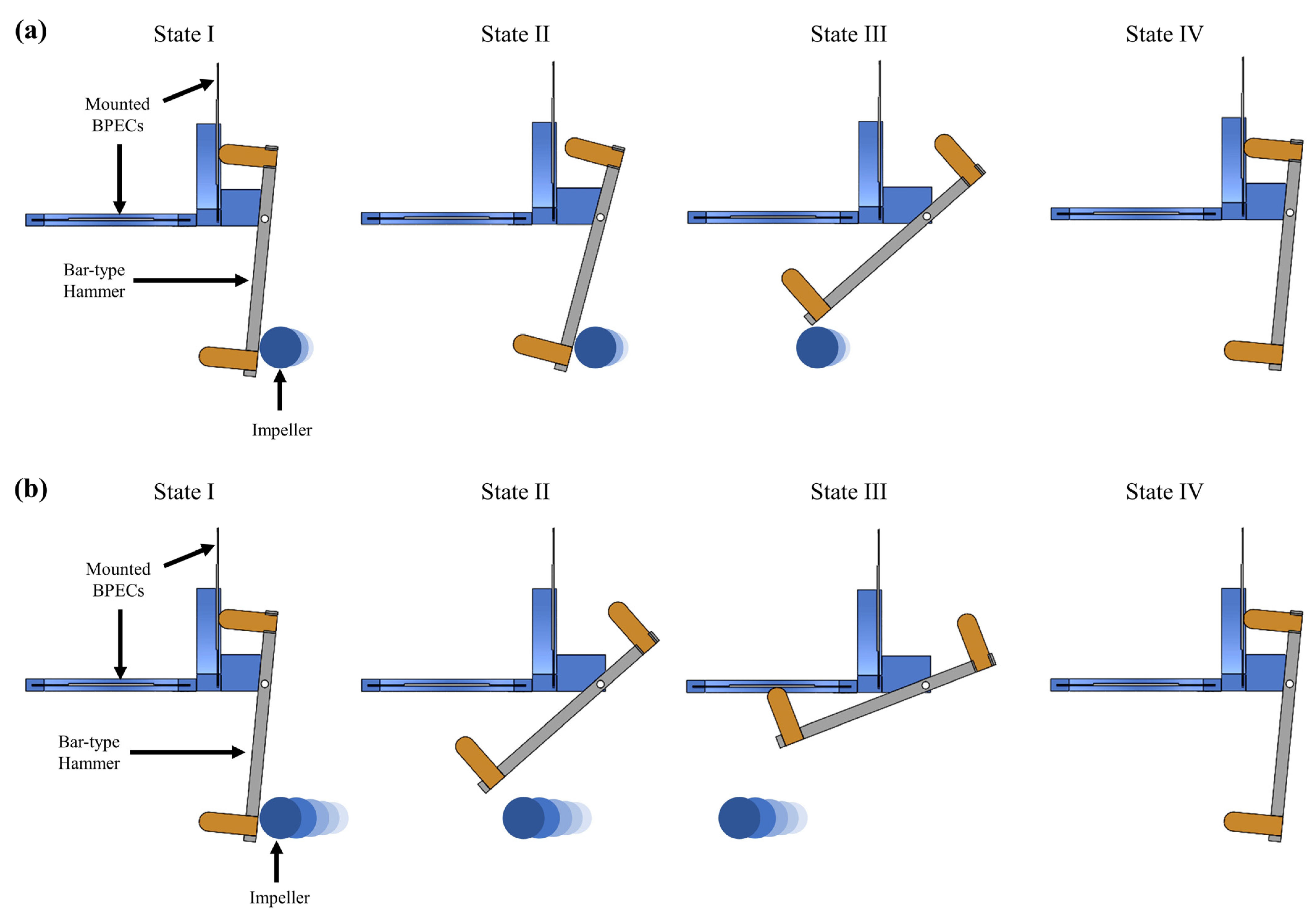 (a)
State I
State II
State III
State IV

Mounted BPECs

Bar-type Hammer

Impeller

(b)
State I
State II
State III
State IV

Mounted BPECs

Bar-type Hammer

Impeller