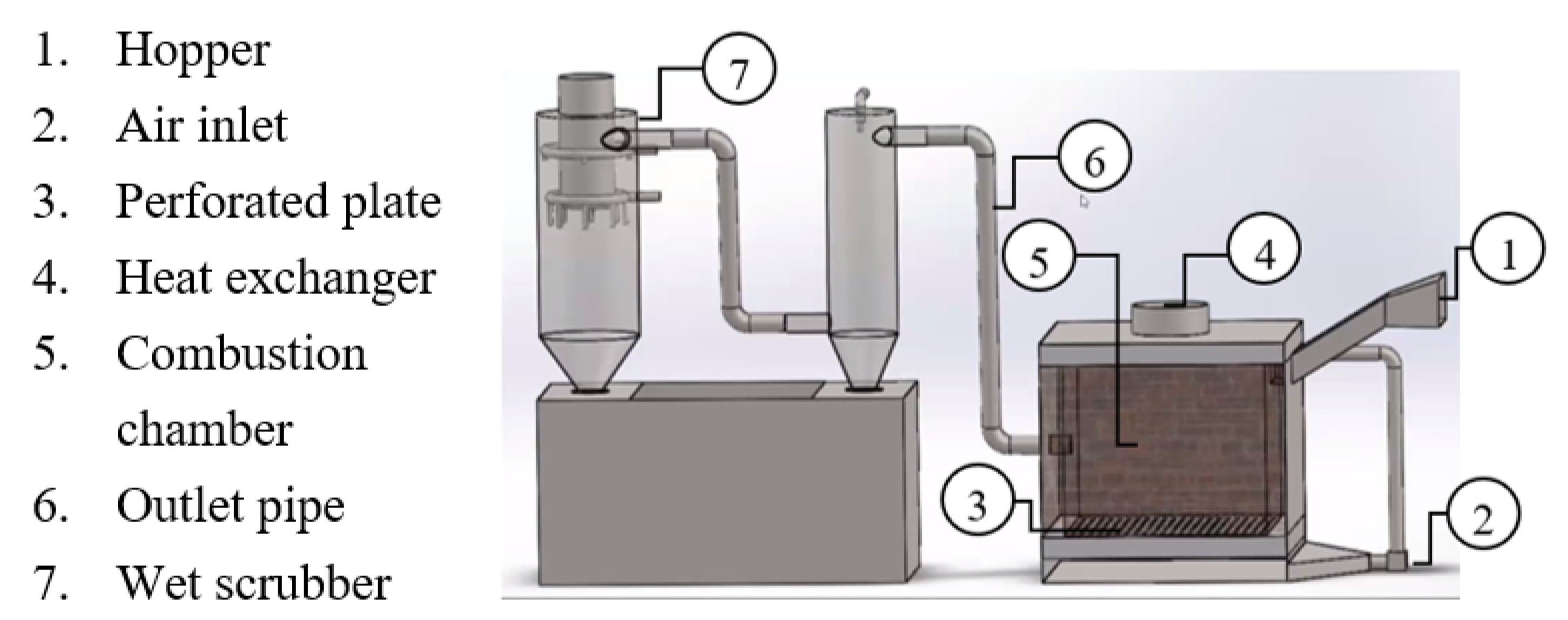 1. Hopper
2. Air inlet
3. Perforated plate
4. Heat exchanger
5. Combustion chamber
6. Outlet pipe
7. Wet scrubber

7
6
5
4
1
3
2