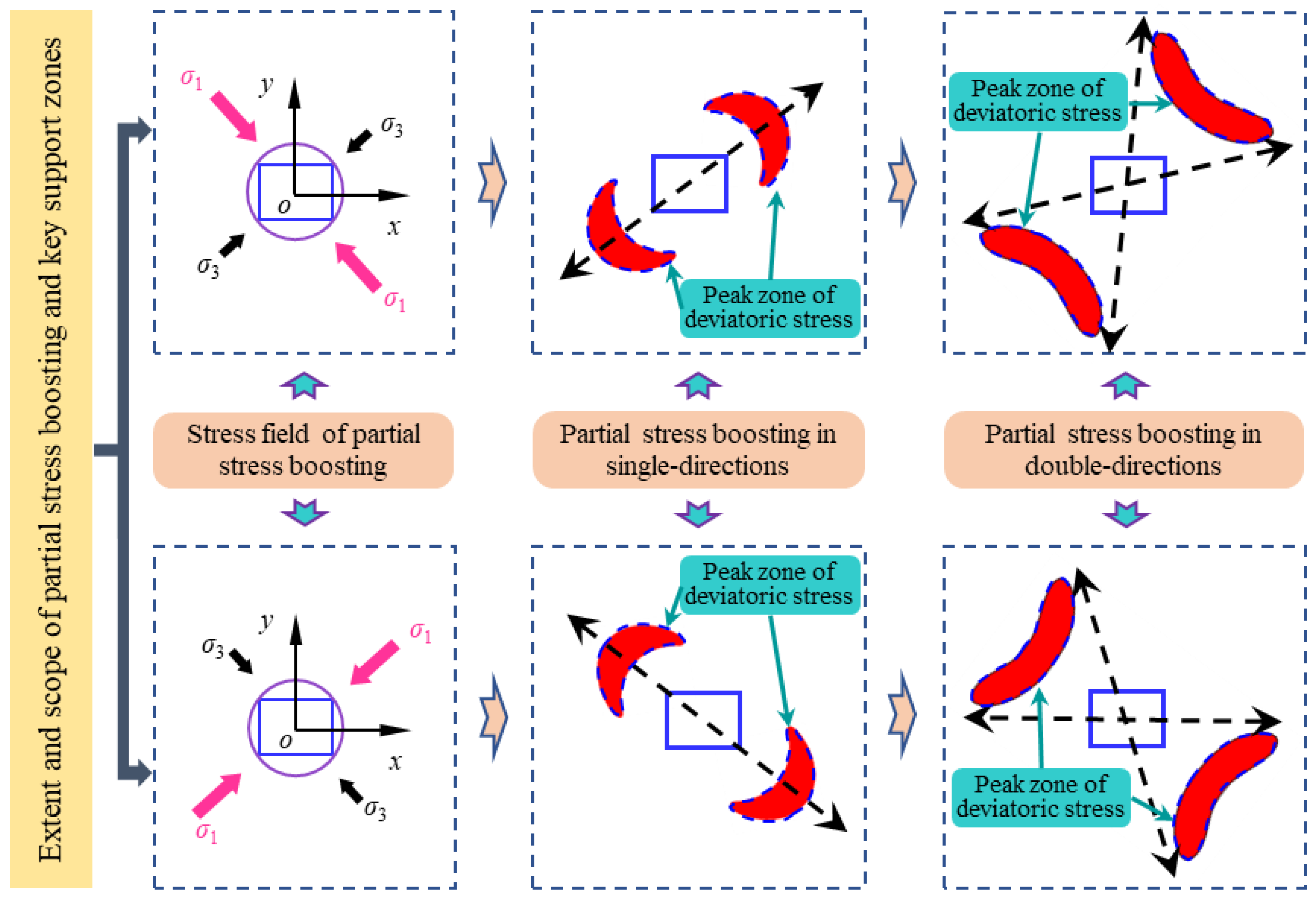 Extent and scope of partial stress boosting and key support zones

$\sigma_1$
$y$
$\sigma_3$
$o$
$x$
$\sigma_3$
$\sigma_1$

Peak zone of deviatoric stress

Peak zone of deviatoric stress

Stress field of partial stress boosting

Partial stress boosting in single-directions

Partial stress boosting in double-directions

$y$
$\sigma_3$
$\sigma_1$
$o$
$x$
$\sigma_1$
$\sigma_3$

Peak zone of deviatoric stress

Peak zone of deviatoric stress