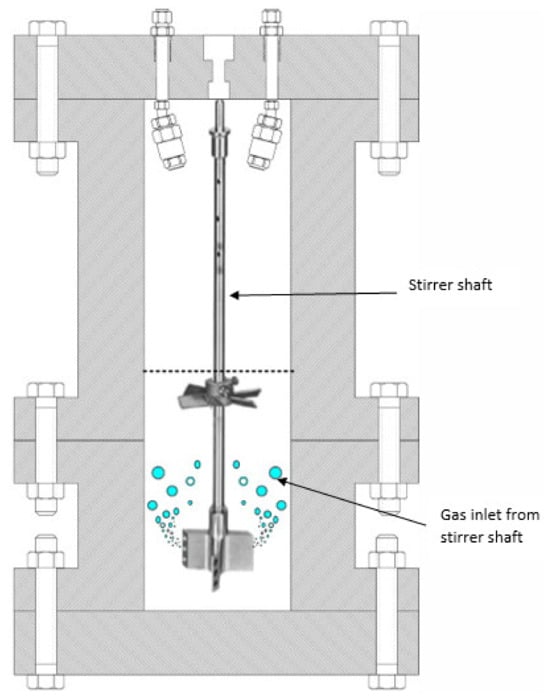 Stirrer shaft

Gas inlet from stirrer shaft