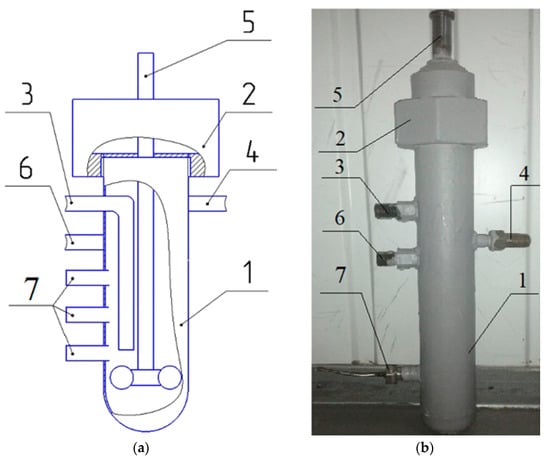 5
3
2
6
4
7
1
(a)
5
2
3
4
6
7
1
(b)