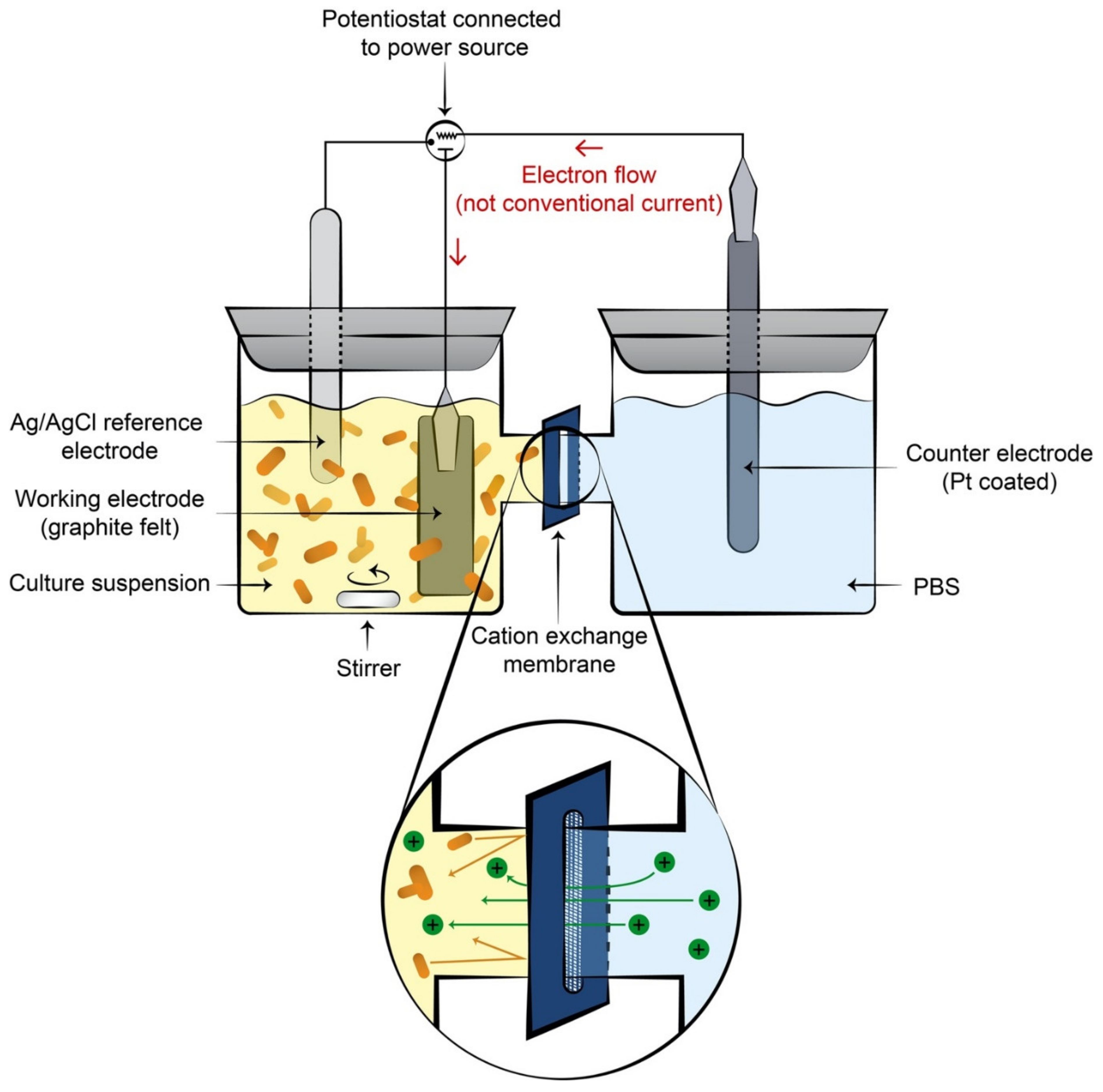 Potentiostat connected to power source

Electron flow (not conventional current)

Ag/AgCl reference electrode

Working electrode (graphite felt)

Culture suspension

Stirrer

Cation exchange membrane

Counter electrode (Pt coated)

PBS

+

+

+

+

+

+

+