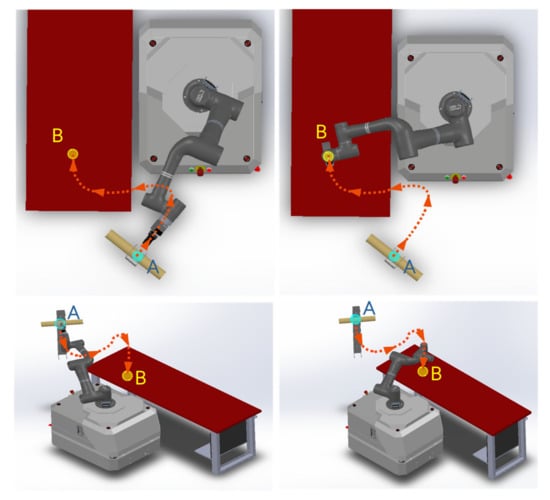 B

A

B

A

A

B

A

B