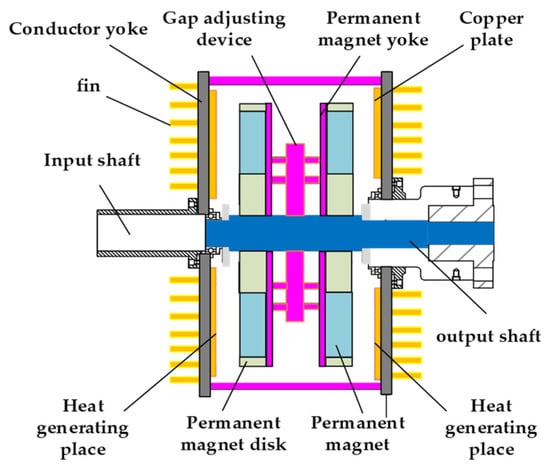 Conductor yoke

Gap adjusting device

Permanent magnet yoke

Copper plate

fin

Input shaft

output shaft

Heat generating place

Permanent magnet disk

Permanent magnet

Heat generating place