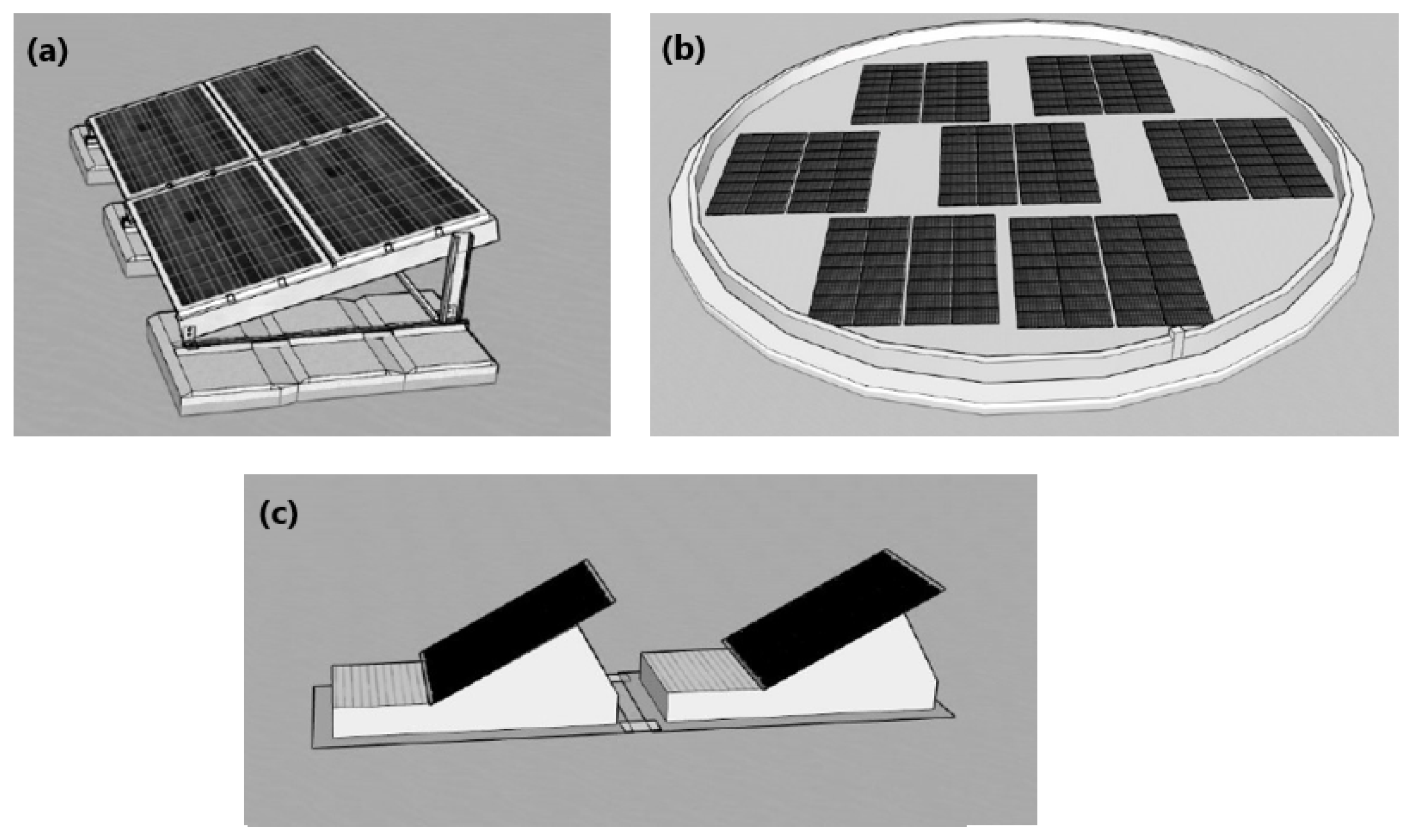 (a)

(b)

(c)