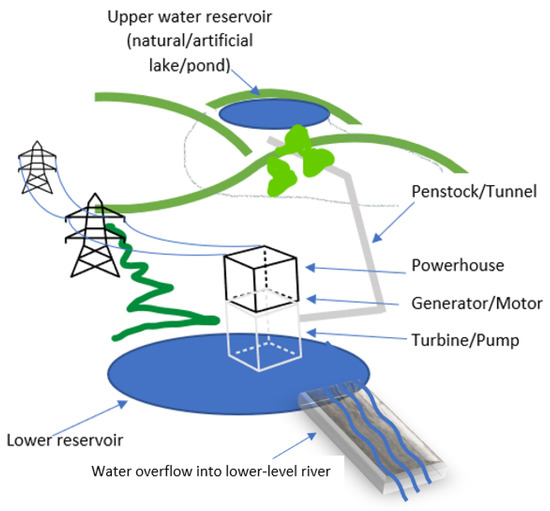 Upper water reservoir (natural/artificial lake/pond)

Penstock/Tunnel

Powerhouse

Generator/Motor

Turbine/Pump

Lower reservoir

Water overflow into lower-level river