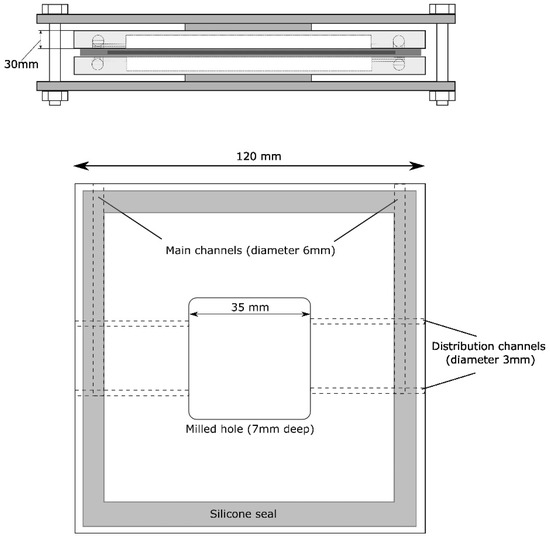 30mm

120 mm

Main channels (diameter 6mm)

35 mm

Distribution channels (diameter 3mm)

Milled hole (7mm deep)

Silicone seal