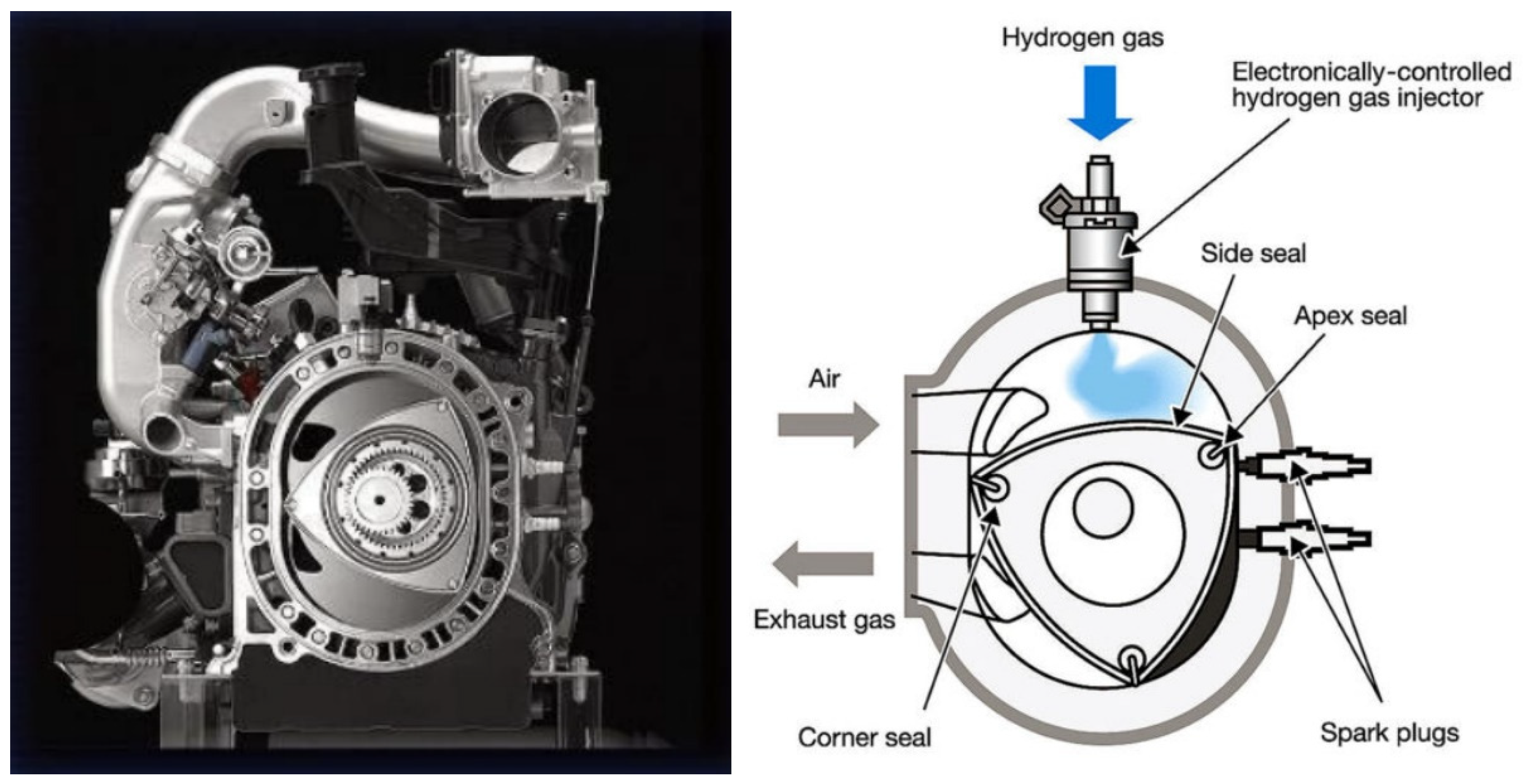 Hydrogen gas

Electronically-controlled hydrogen gas injector

Side seal

Apex seal

Air

Exhaust gas

Corner seal

Spark plugs