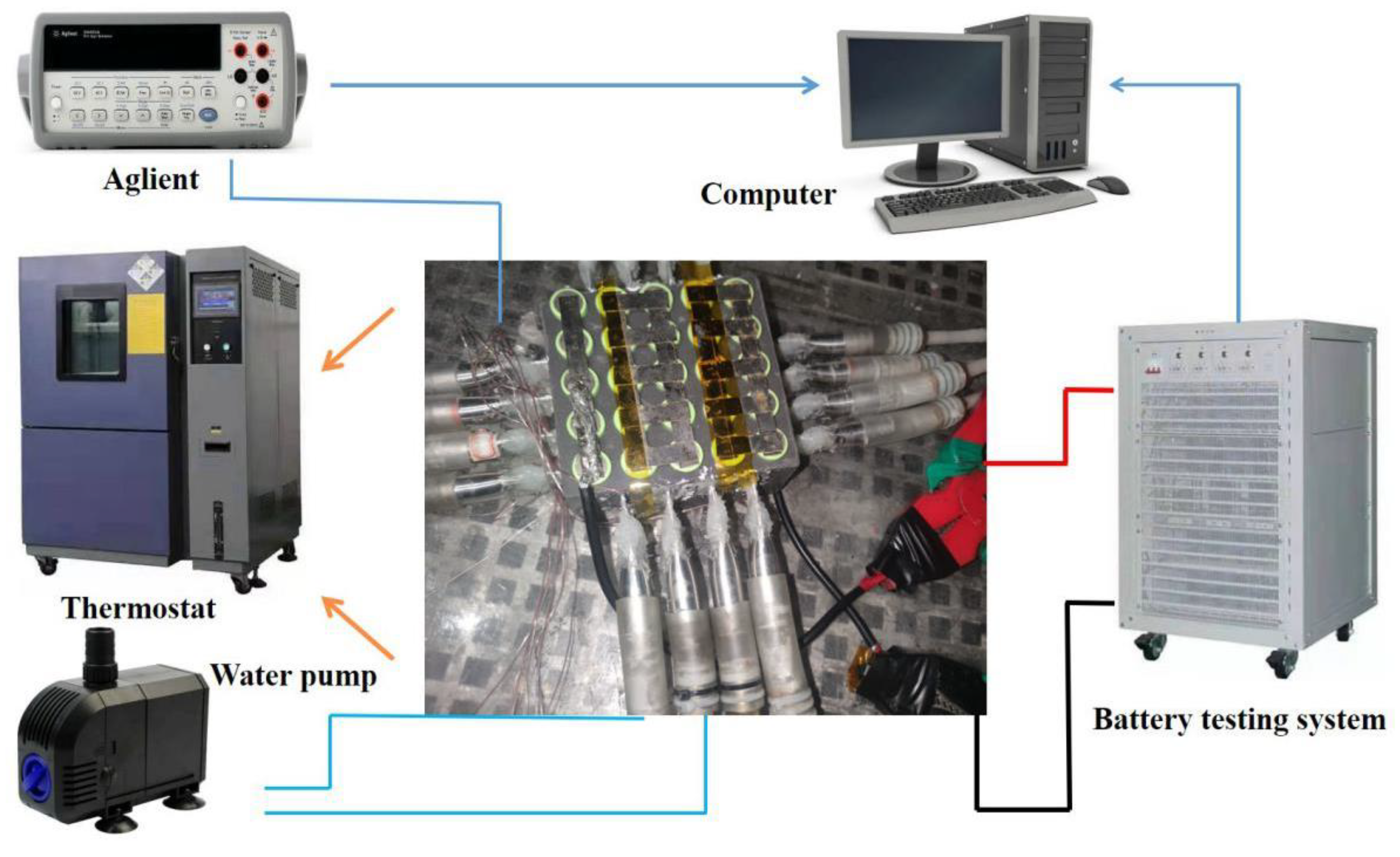 Aglient

Computer

Thermostat

Water pump

Battery testing system