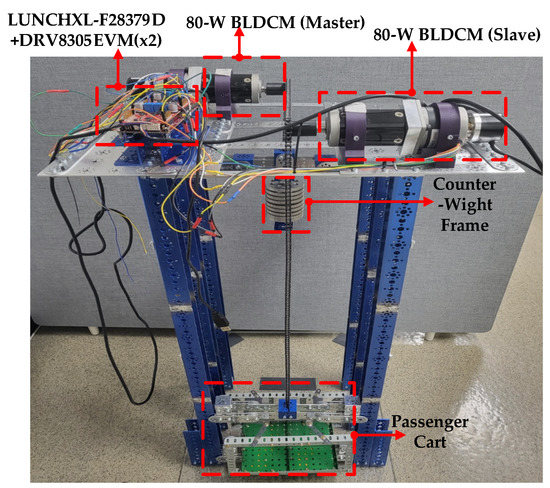 LUNCHXL-F28379D
+DRV8305EVM(x2)

80-W BLDCM (Master)

80-W BLDCM (Slave)

Counter
-Wight
Frame

Passenger
Cart