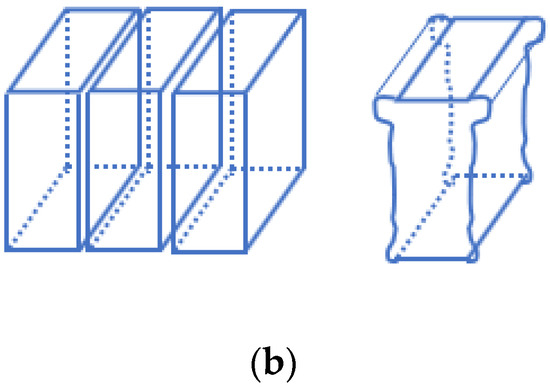 (b)