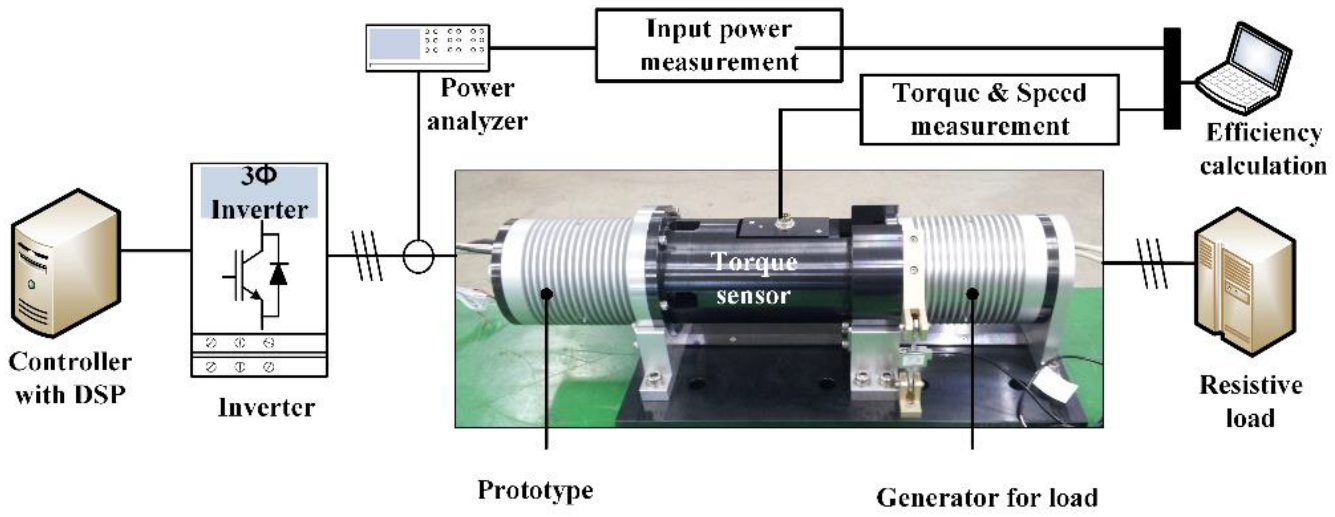 Input power measurement

Power analyzer

Torque & Speed measurement

Efficiency calculation

3Φ Inverter

Torque sensor

Controller with DSP

Inverter

Resistive load

Prototype

Generator for load