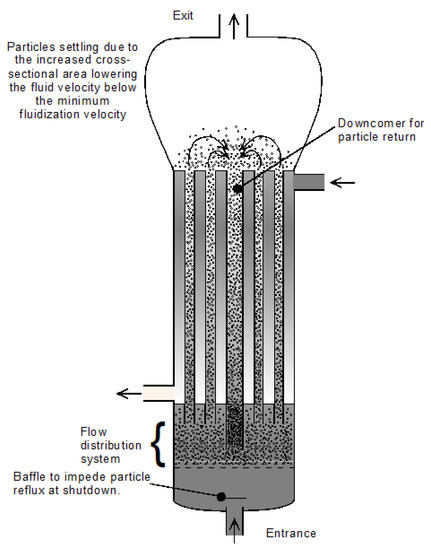 Exit

Particles settling due to the increased cross-sectional area lowering the fluid velocity below the minimum fluidization velocity

Downcomer for particle return

Flow distribution system

Baffle to impede particle reflux at shutdown.

Entrance