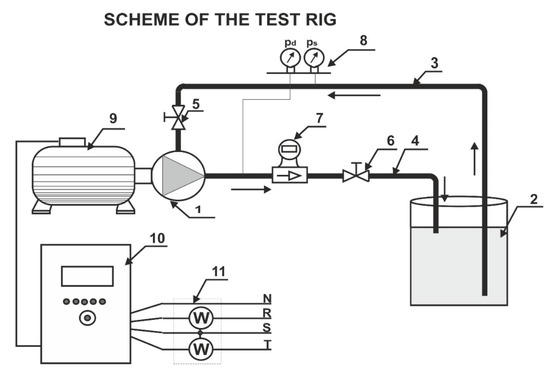 SCHEME OF THE TEST RIG

$p_d$ $p_s$

8

3

5

9

7

6

4

1

2

10

11

N

R

S

T

W

W