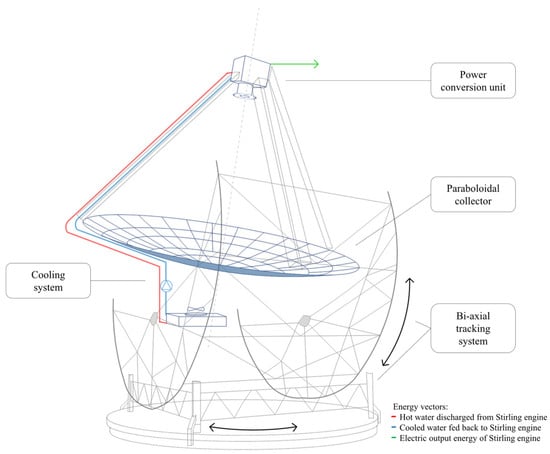 Power conversion unit

Paraboloidal collector

Cooling system

Bi-axial tracking system

Energy vectors:
– Hot water discharged from Stirling engine
– Cooled water fed back to Stirling engine
– Electric output energy of Stirling engine