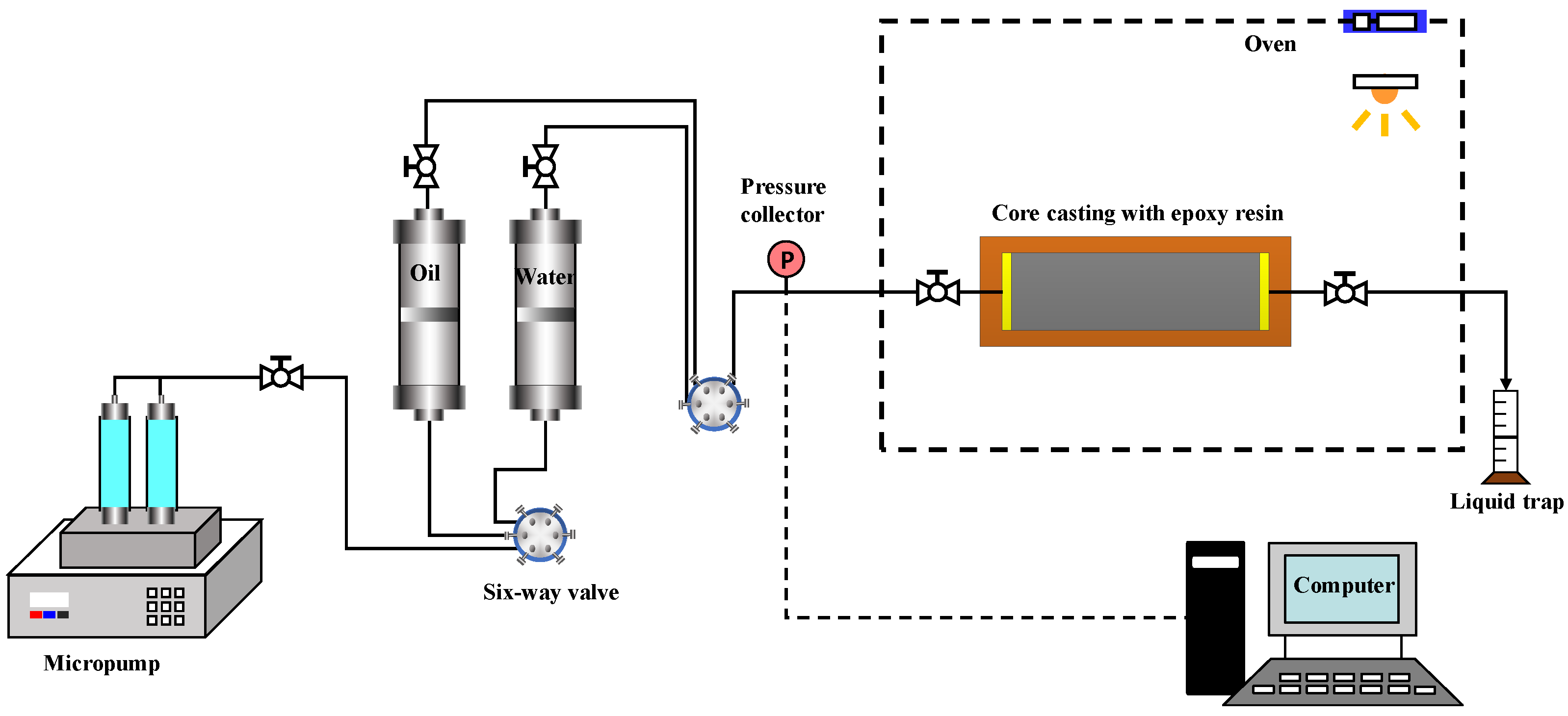 Oven

Pressure collector

Core casting with epoxy resin

P

Oil

Water

Liquid trap

Six-way valve

Computer

Micropump