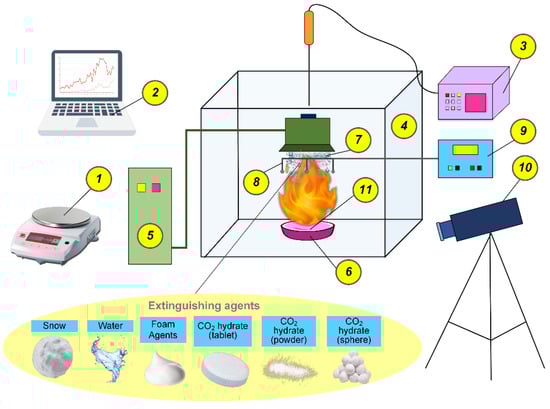 2

3

4

7

9

1

8

11

10

5

6

Extinguishing agents

Snow

Water

Foam Agents

$CO_2$ hydrate (tablet)

$CO_2$ hydrate (powder)

$CO_2$ hydrate (sphere)