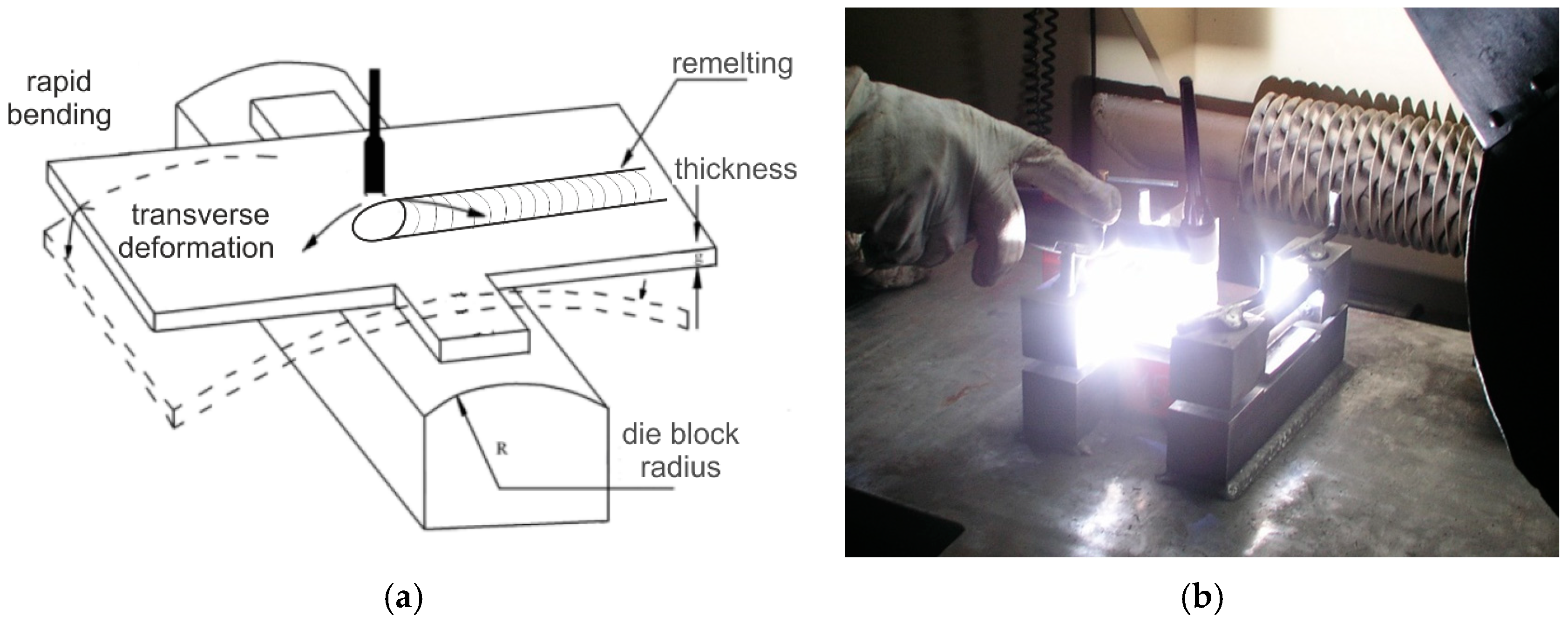 rapid bending

remelting

thickness

transverse deformation

g

R

die block radius

(a)

(b)