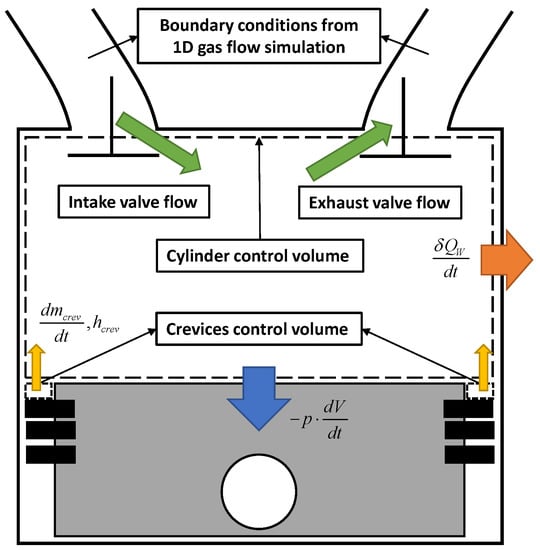 Boundary conditions from 1D gas flow simulation

Intake valve flow

Exhaust valve flow

Cylinder control volume

$\frac{\delta Q_W}{dt}$

$\frac{dm_{crev}}{dt}, h_{crev}$

Crevices control volume

$-p \cdot \frac{dV}{dt}$