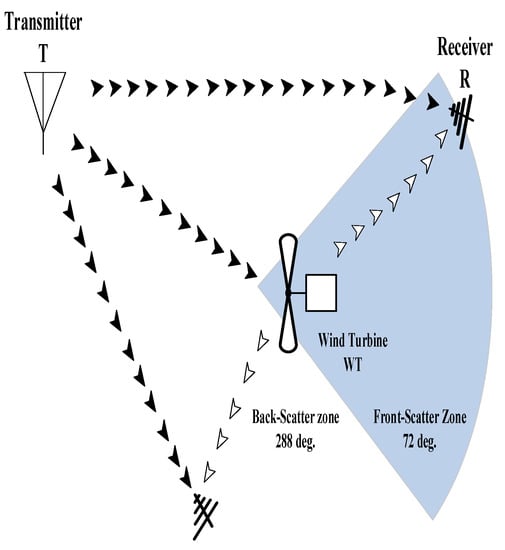 Transmitter
T

Receiver
R

Wind Turbine
WT

Back-Scatter zone
288 deg.

Front-Scatter Zone
72 deg.