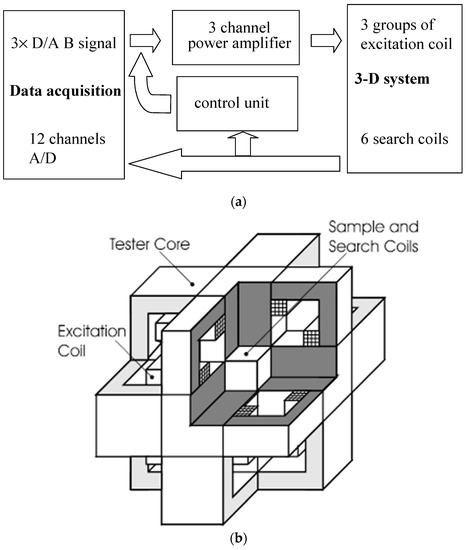 3× D/A B signal

Data acquisition

12 channels A/D

3 channel power amplifier

control unit

3 groups of excitation coil

3-D system

6 search coils

(a)

Tester Core

Sample and Search Coils

Excitation Coil

(b)