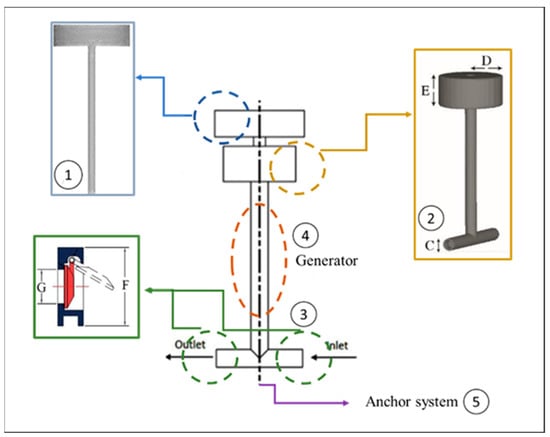 1

D
E
2
C

4
Generator

G
F

3
Outlet
Inlet

Anchor system 5