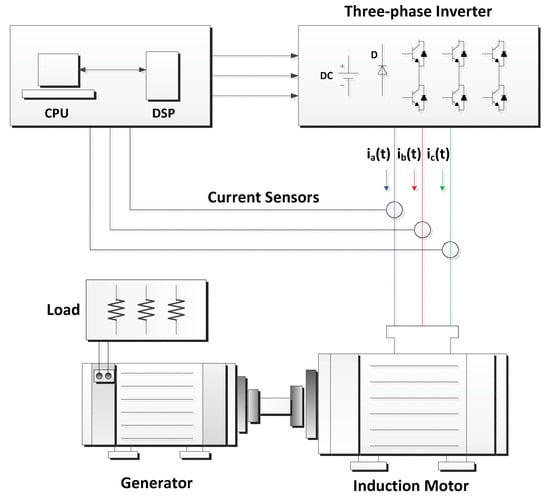 Three-phase Inverter

CPU

DSP

DC

D

$i_a(t)$ $i_b(t)$ $i_c(t)$

Current Sensors

Load

Generator

Induction Motor