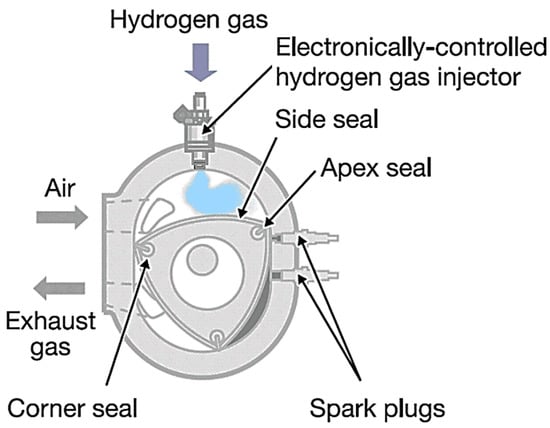 Hydrogen gas

Electronically-controlled hydrogen gas injector

Side seal

Apex seal

Air

Exhaust gas

Corner seal

Spark plugs