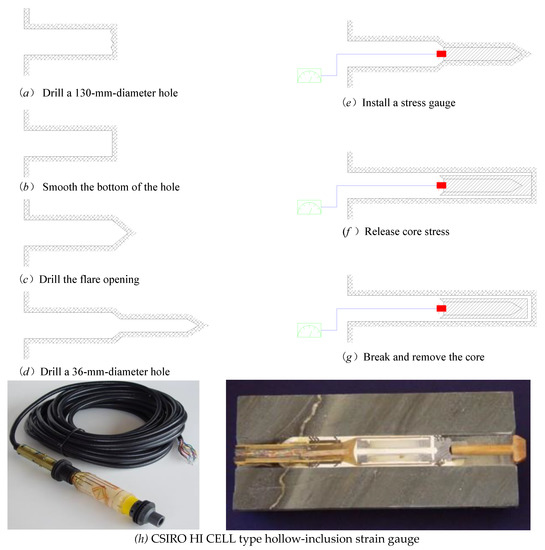 (a) Drill a 130-mm-diameter hole

(b) Smooth the bottom of the hole

(c) Drill the flare opening

(d) Drill a 36-mm-diameter hole

(e) Install a stress gauge

(f) Release core stress

(g) Break and remove the core

(h) CSIRO HI CELL type hollow-inclusion strain gauge