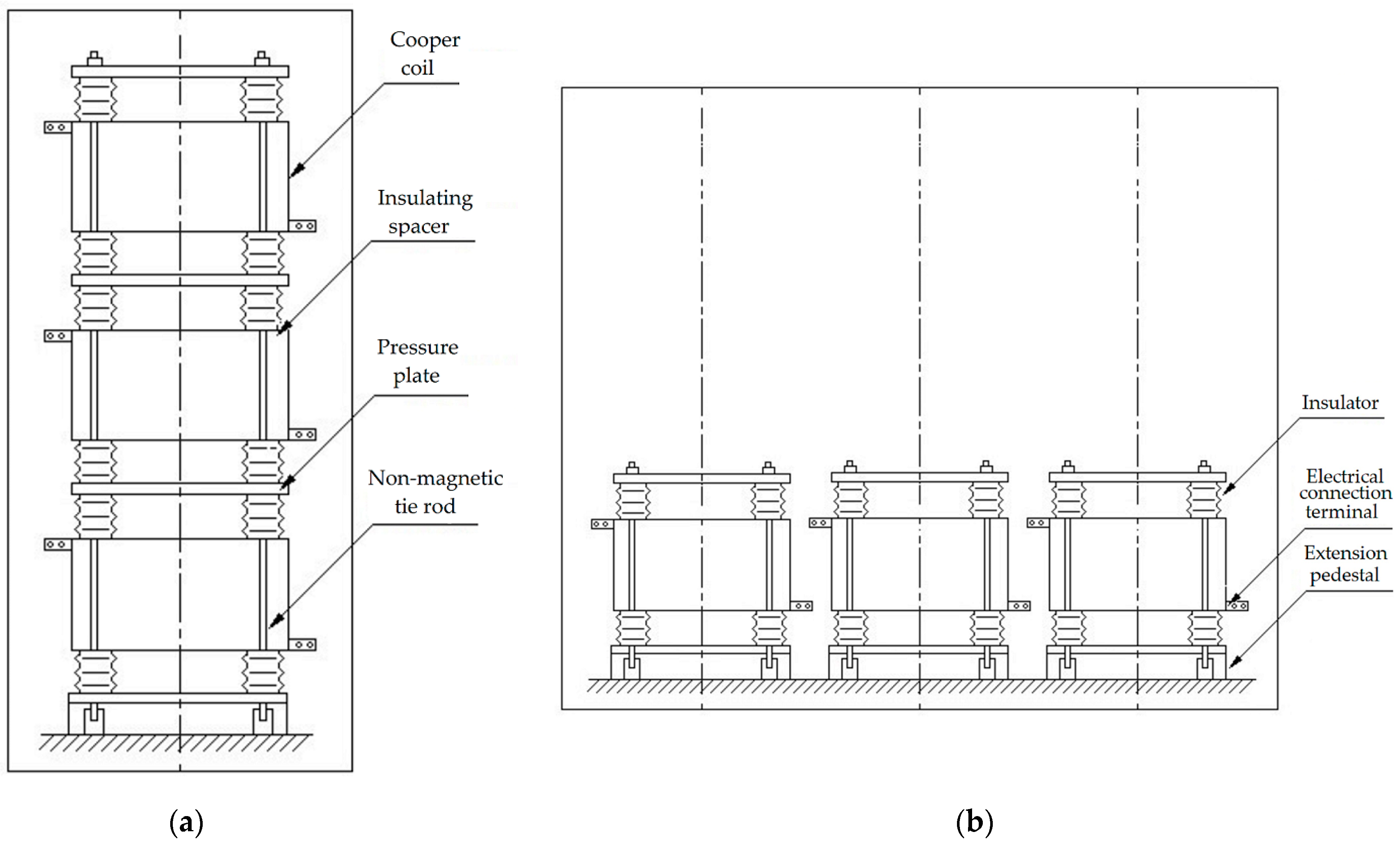 Cooper coil

Insulating spacer

Pressure plate

Non-magnetic tie rod

Insulator

Electrical connection terminal

Extension pedestal

(a)

(b)