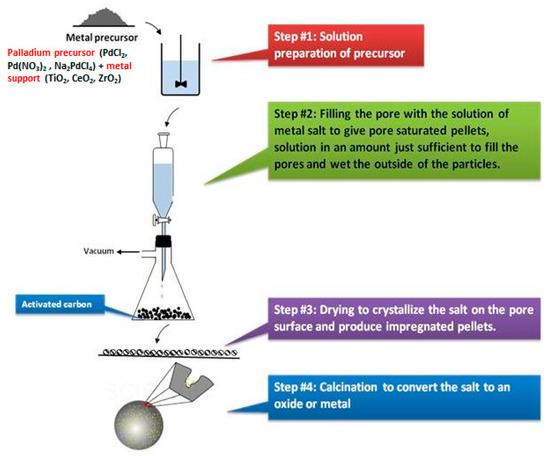 Metal precursor

Palladium precursor ($PdCl_2$, $Pd(NO_3)_2$ , $Na_2PdCl_4$) + metal support ($TiO_2$, $CeO_2$, $ZrO_2$)

Step #1: Solution preparation of precursor

Step #2: Filling the pore with the solution of metal salt to give pore saturated pellets, solution in an amount just sufficient to fill the pores and wet the outside of the particles.

Vacuum

Activated carbon

Step #3: Drying to crystallize the salt on the pore surface and produce impregnated pellets.

Step #4: Calcination to convert the salt to an oxide or metal