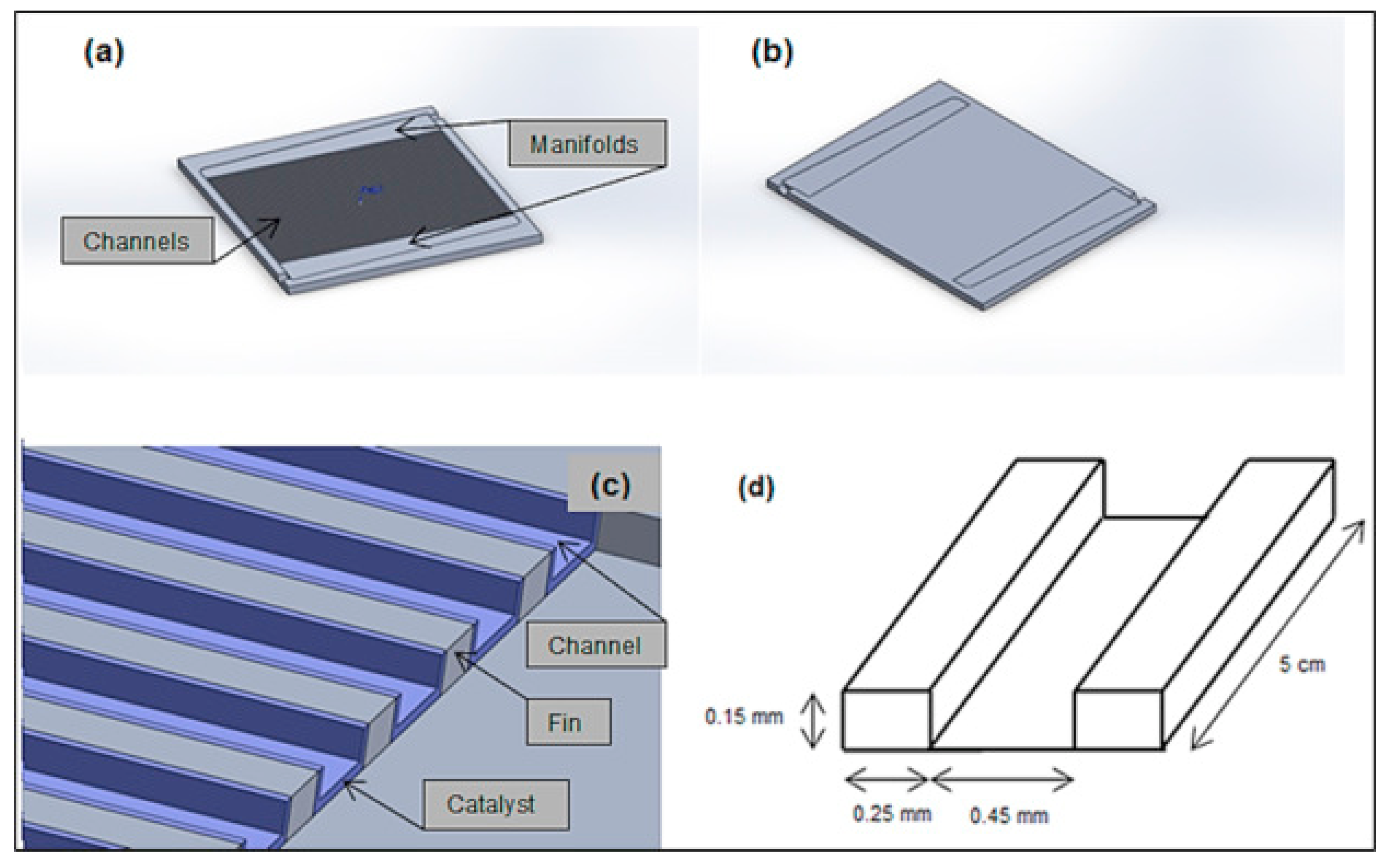 (a)

Manifolds

Channels

(b)

(c)

Channel

Fin

Catalyst

(d)

5 cm

0.15 mm

0.25 mm

0.45 mm