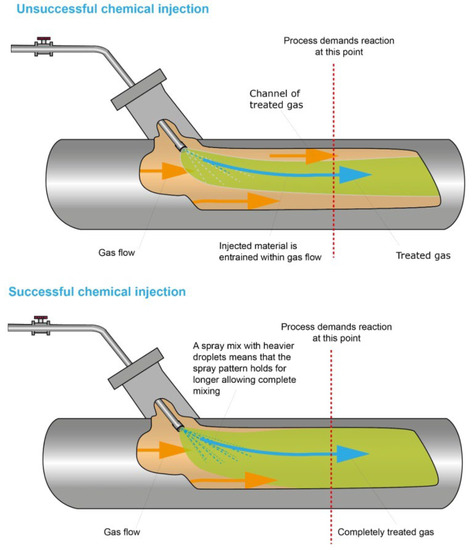 Unsuccessful chemical injection

Process demands reaction at this point

Channel of treated gas

Gas flow

Injected material is entrained within gas flow

Treated gas

Successful chemical injection

Process demands reaction at this point

A spray mix with heavier droplets means that the spray pattern holds for longer allowing complete mixing

Gas flow

Completely treated gas