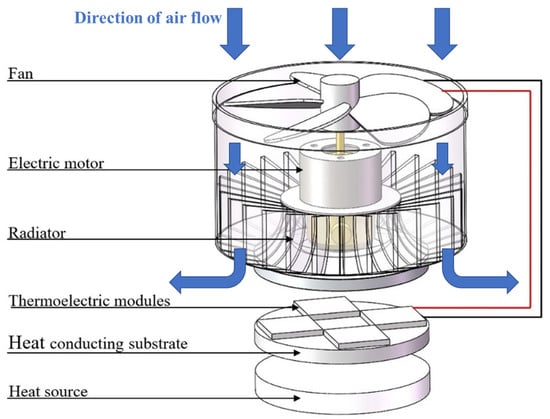 Direction of air flow

Fan

Electric motor

Radiator

Thermoelectric modules

Heat conducting substrate

Heat source