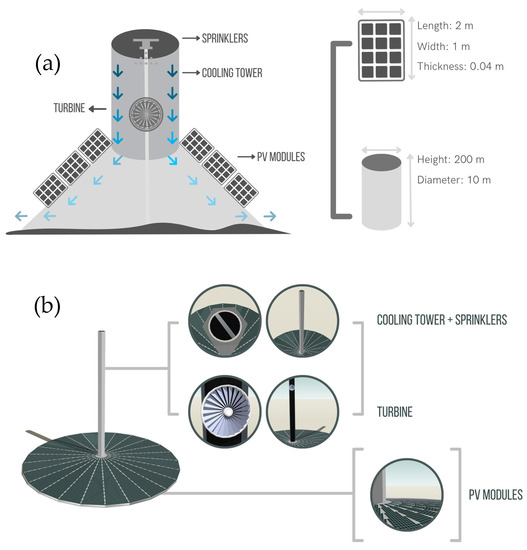 (a)

SPRINKLERS

COOLING TOWER

TURBINE

PV MODULES

Length: 2 m

Width: 1 m

Thickness: 0.04 m

Height: 200 m

Diameter: 10 m

(b)

COOLING TOWER + SPRINKLERS

TURBINE

PV MODULES