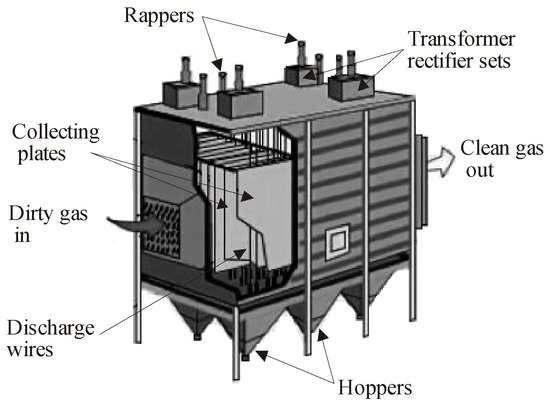 Rappers

Transformer rectifier sets

Collecting plates

Clean gas out

Dirty gas in

Discharge wires

Hoppers