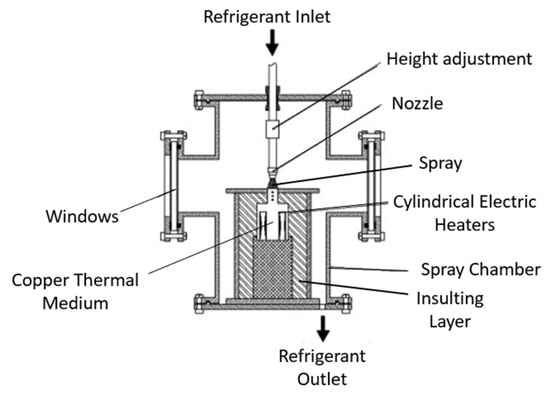 Refrigerant Inlet

Height adjustment

Nozzle

Spray

Windows

Cylindrical Electric Heaters

Copper Thermal Medium

Spray Chamber

Insulting Layer

Refrigerant Outlet