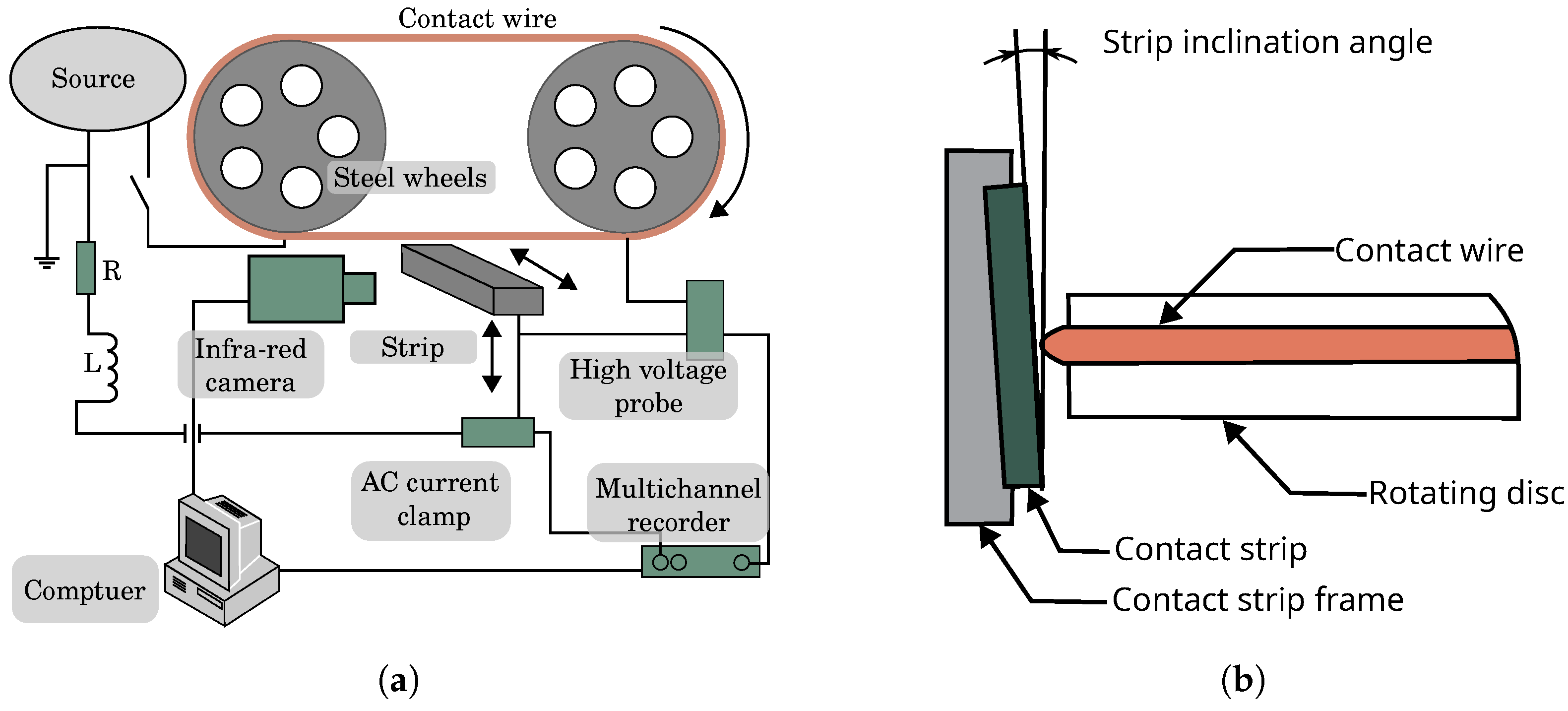 Contact wire

Source

Steel wheels

R

L

Infra-red camera

Strip

High voltage probe

AC current clamp

Multichannel recorder

Comptuer

(a)

Strip inclination angle

Contact wire

Rotating disc

Contact strip

Contact strip frame

(b)