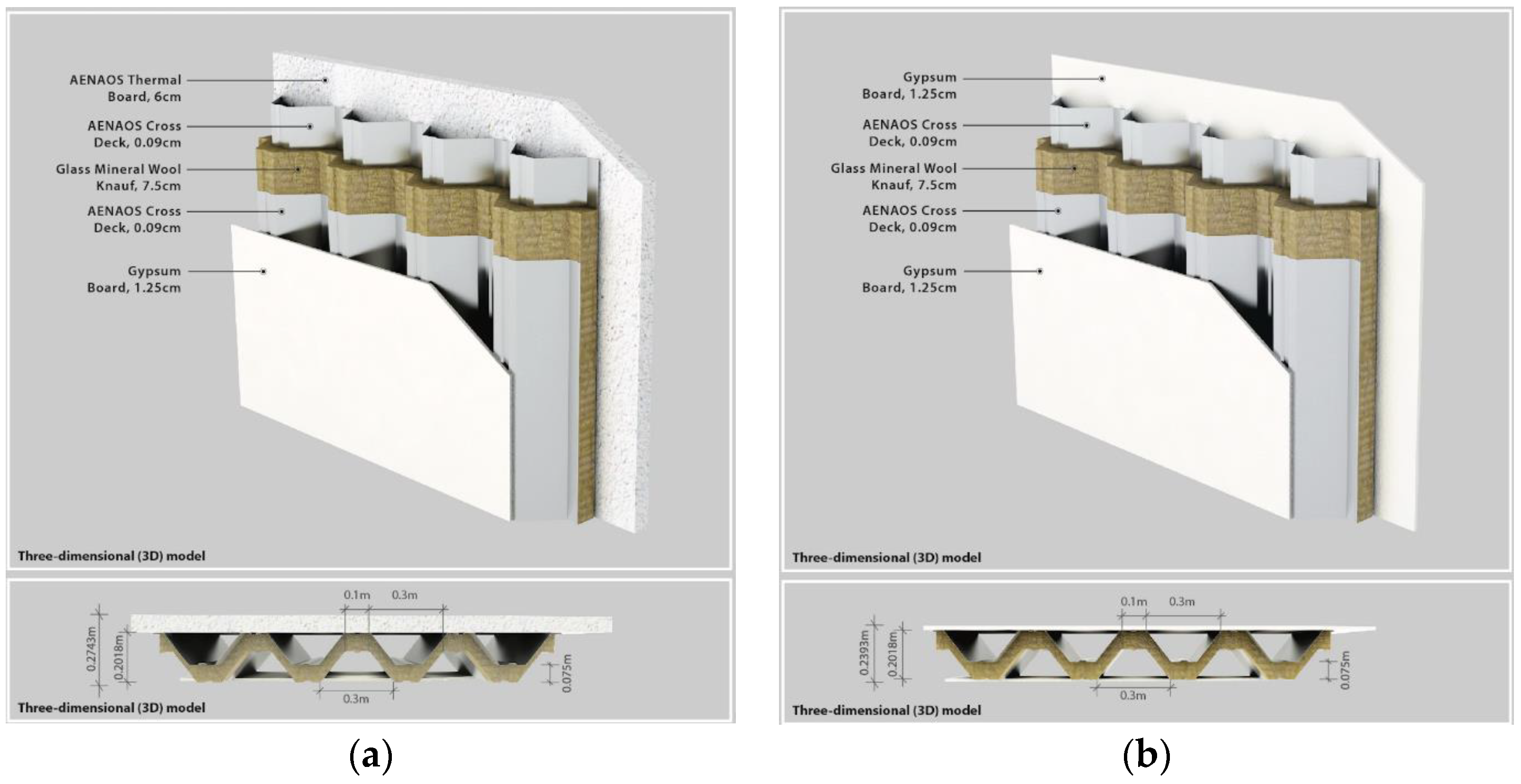 AENAOS Thermal Board, 6cm

AENAOS Cross Deck, 0.09cm

Glass Mineral Wool Knauf, 7.5cm

AENAOS Cross Deck, 0.09cm

Gypsum Board, 1.25cm

Three-dimensional (3D) model

0.1m 0.3m

0.2743m

0.2018m

0.075m

0.3m

Three-dimensional (3D) model

(a)

Gypsum Board, 1.25cm

AENAOS Cross Deck, 0.09cm

Glass Mineral Wool Knauf, 7.5cm

AENAOS Cross Deck, 0.09cm

Gypsum Board, 1.25cm

Three-dimensional (3D) model

0.1m 0.3m

0.2393m

0.2018m

0.075m

0.3m

Three-dimensional (3D) model

(b)