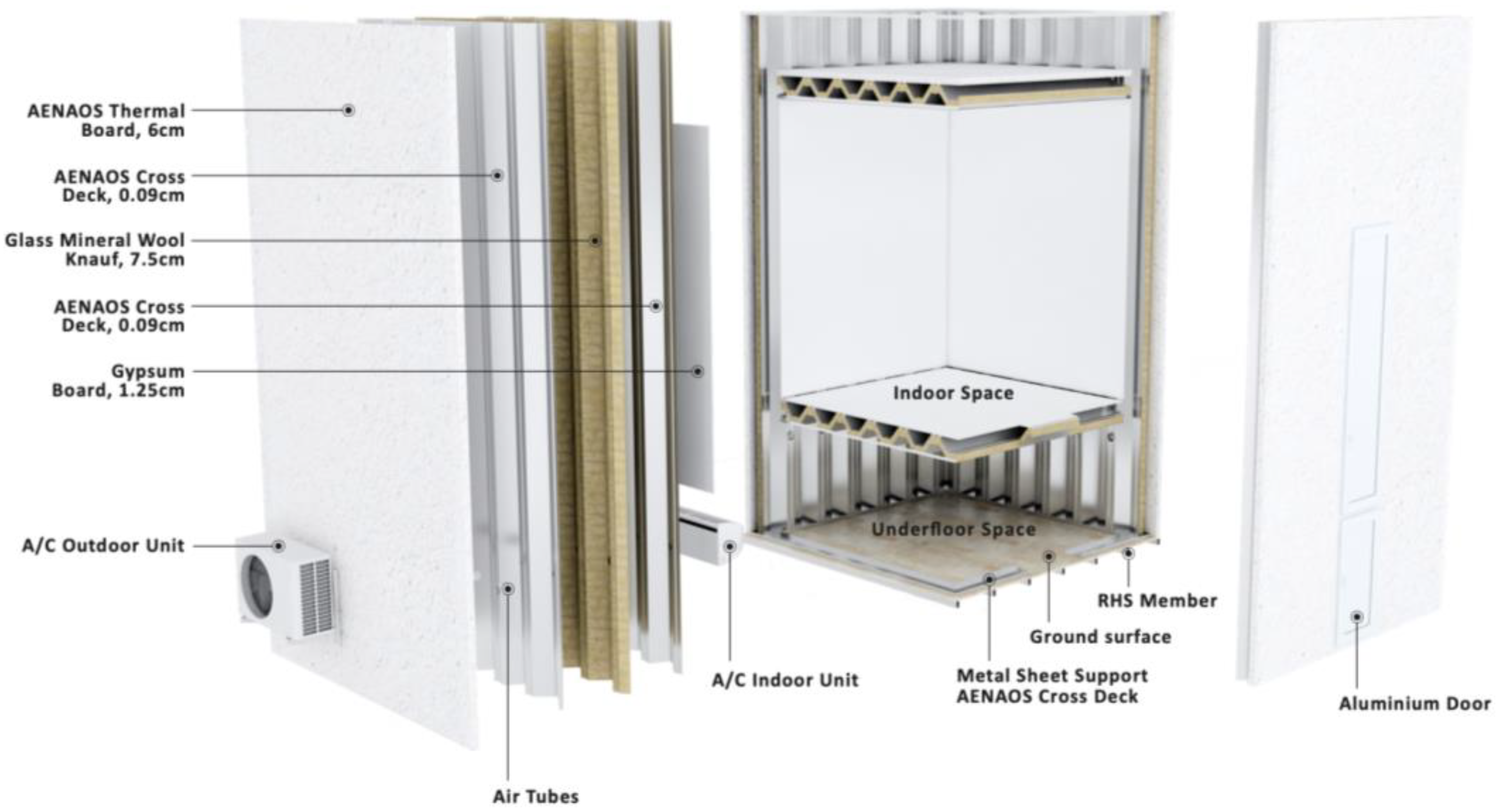 AENAOS Thermal Board, 6cm

AENAOS Cross Deck, 0.09cm

Glass Mineral Wool Knauf, 7.5cm

AENAOS Cross Deck, 0.09cm

Gypsum Board, 1.25cm

A/C Outdoor Unit

Air Tubes

A/C Indoor Unit

Indoor Space

Underfloor Space

RHS Member

Ground surface

Metal Sheet Support AENAOS Cross Deck

Aluminium Door