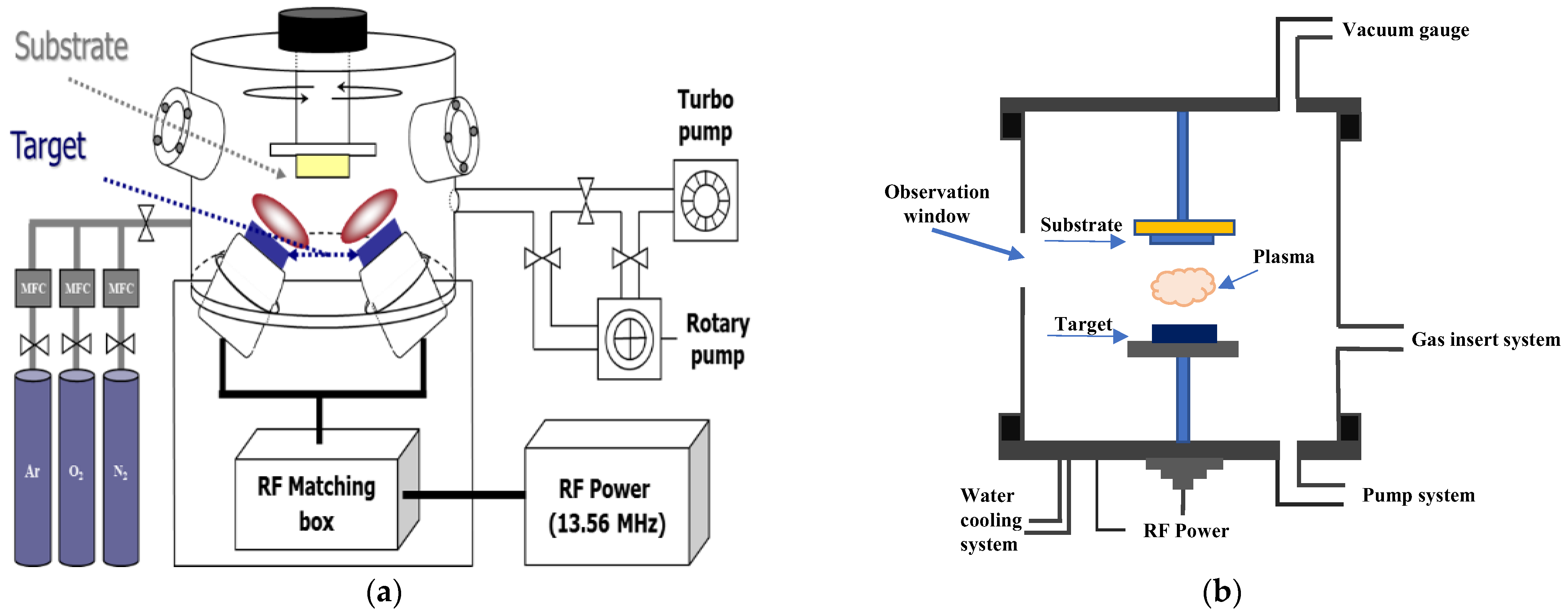 Substrate

Target

Turbo pump

MFC MFC MFC

Ar $O_2$ $N_2$

Rotary pump

RF Matching box

RF Power (13.56 MHz)

(a)

Vacuum gauge

Observation window

Substrate

Plasma

Target

Gas insert system

Water cooling system

RF Power

Pump system

(b)