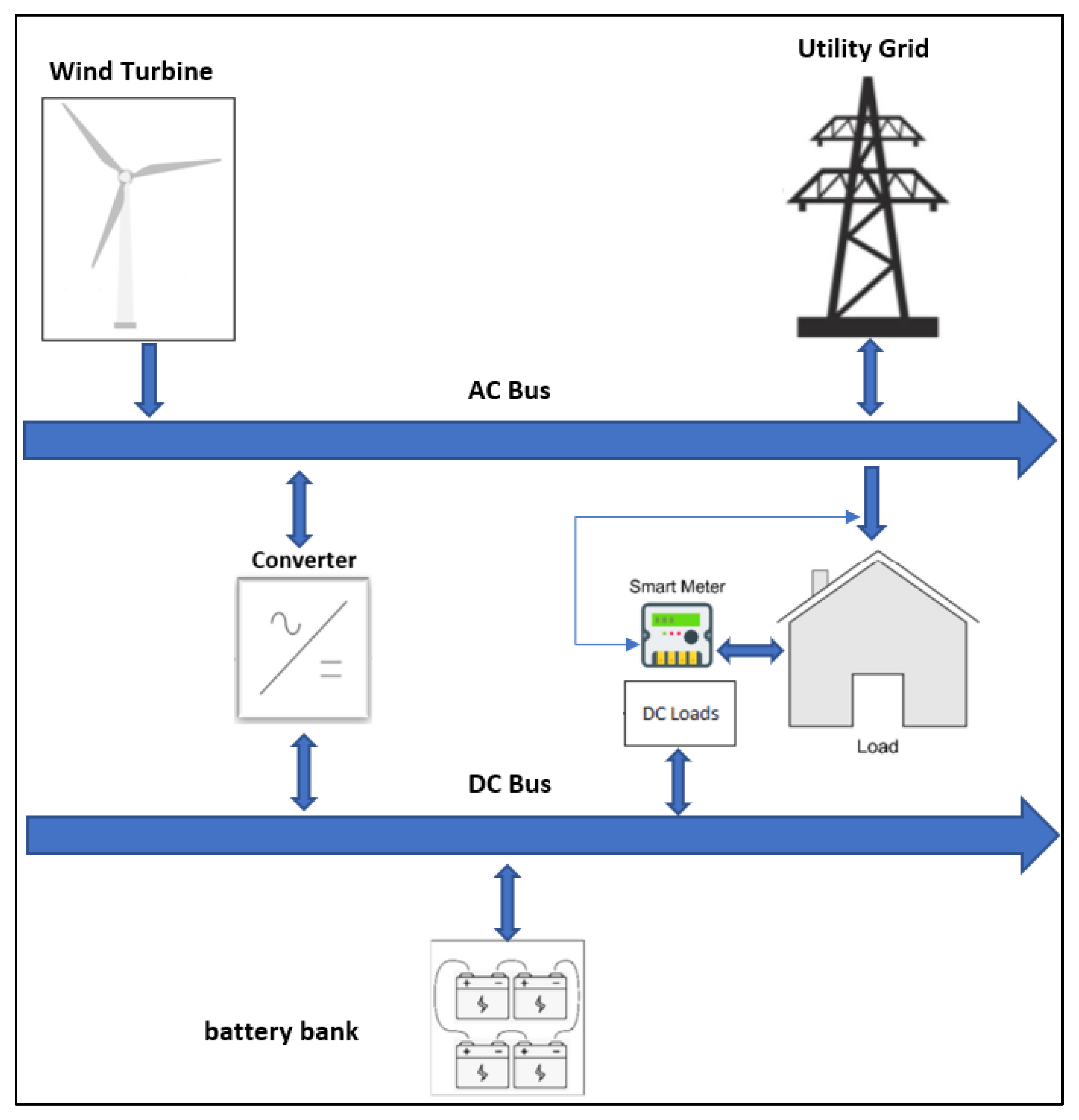 Wind Turbine

Utility Grid

AC Bus

Converter

Smart Meter

DC Loads

Load

DC Bus

battery bank