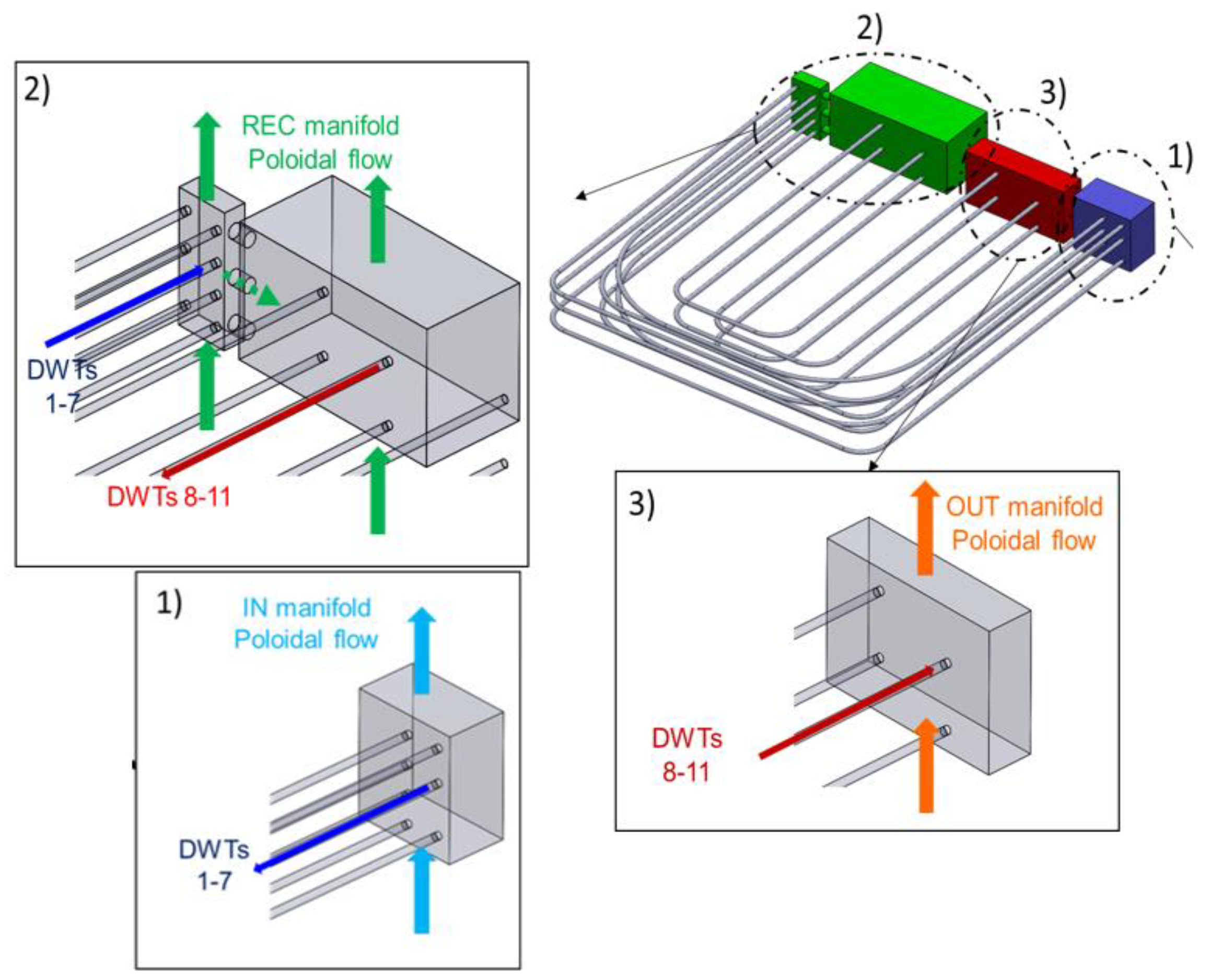 2)

REC manifold
Poloidal flow

DWTs
1-7

DWTs 8-11

2)

3)

1)

3)

OUT manifold
Poloidal flow

DWTs
8-11

1)

IN manifold
Poloidal flow

DWTs
1-7