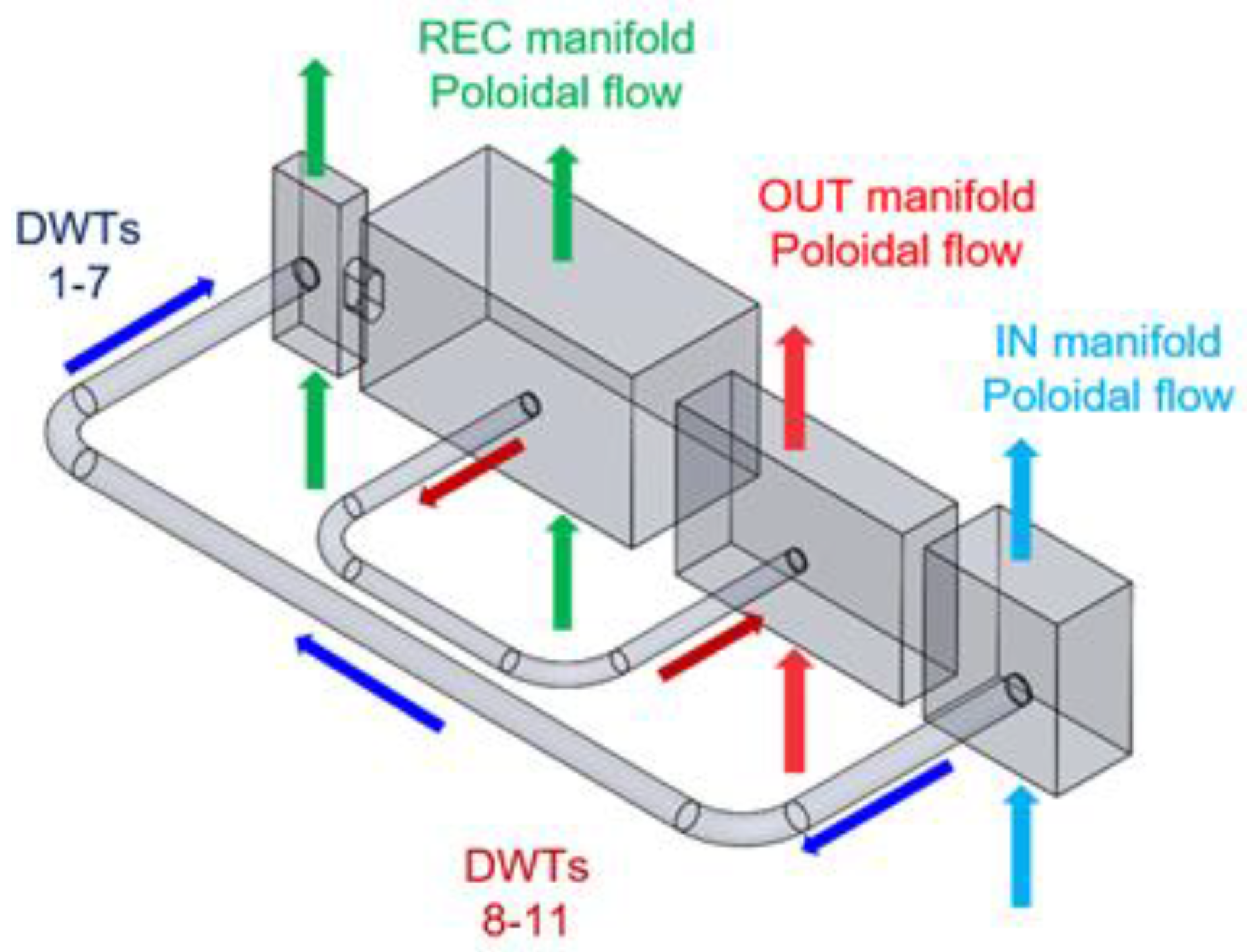 REC manifold
Poloidal flow

DWTs
1-7

OUT manifold
Poloidal flow

IN manifold
Poloidal flow

DWTs
8-11