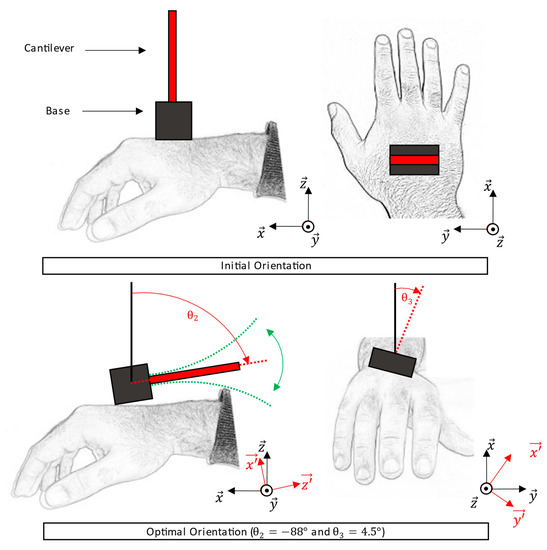 Cantilever

Base

$\vec{z}$
$\vec{x}$
$\vec{y}$

$\vec{x}$
$\vec{y}$
$\vec{z}$

Initial Orientation

$\theta_2$

$\theta_3$

$\vec{z}$
$\vec{x'}$
$\vec{z'}$
$\vec{x}$
$\vec{y}$

$\vec{x}$
$\vec{x'}$
$\vec{y}$
$\vec{z}$
$\vec{y'}$

Optimal Orientation ($\theta_2 = -88°$ and $\theta_3 = 4.5°$)