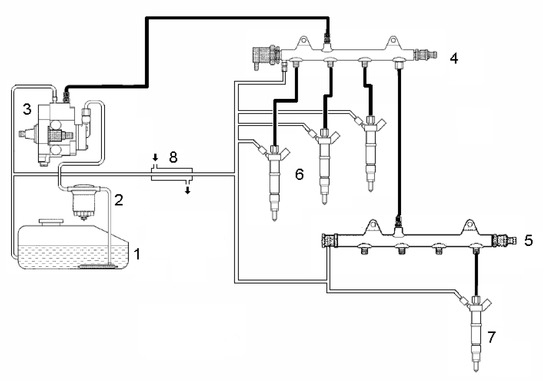 4
3
8
6
2
1
5
7