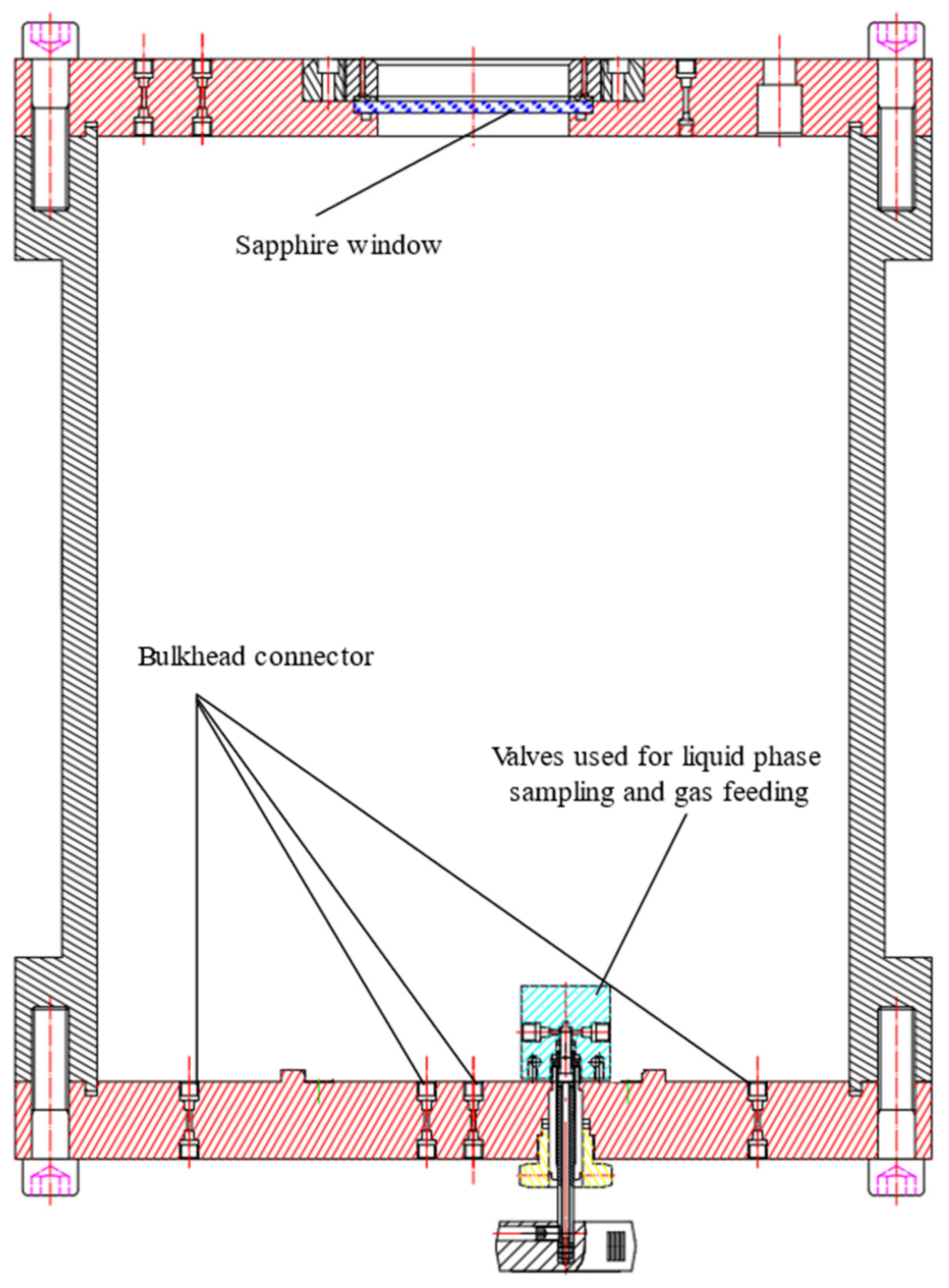 Sapphire window

Bulkhead connector

Valves used for liquid phase sampling and gas feeding