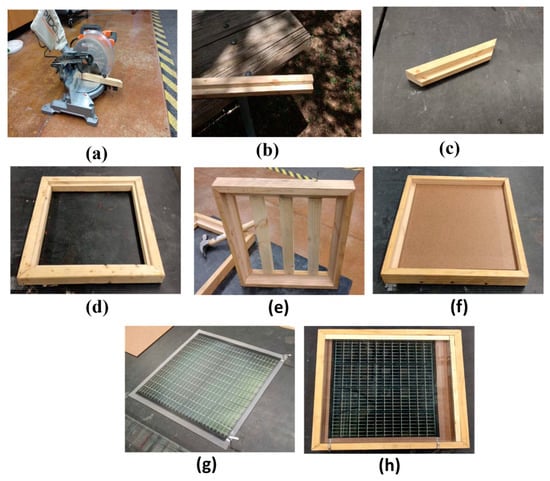 (a)

(b)

(c)

(d)

(e)

(f)

(g)

(h)